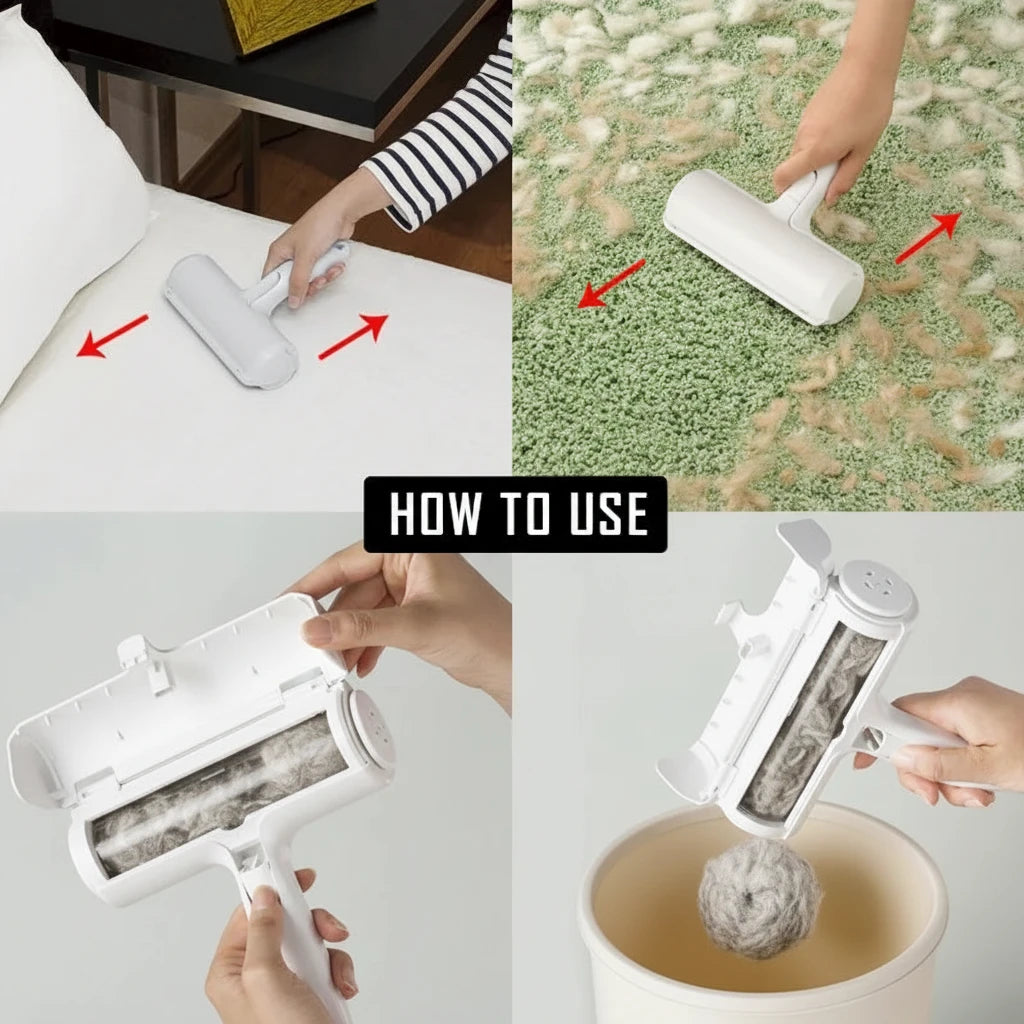 HOW TO USE